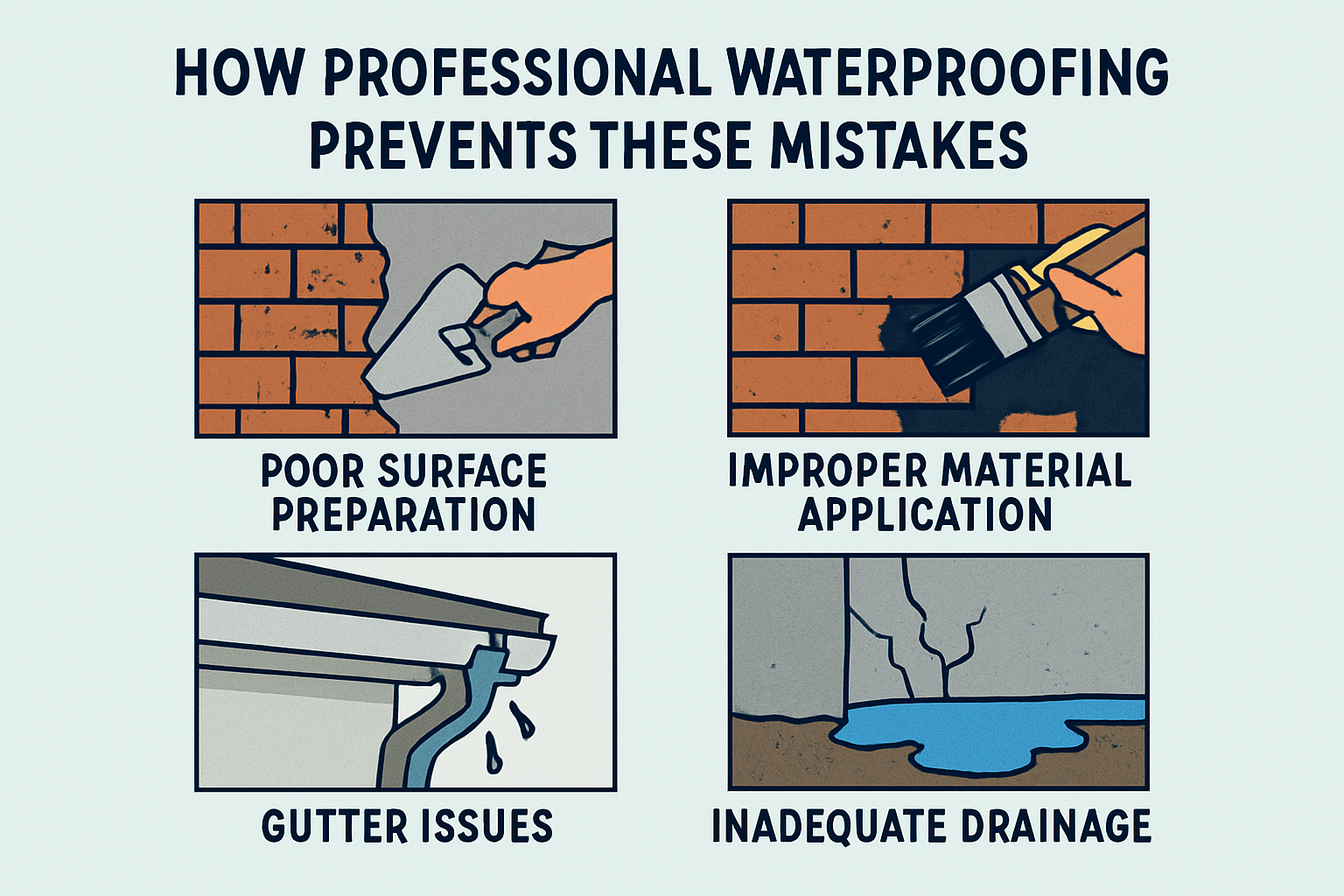 HOW PROFESSIONAL WATERPROOFING PREVENTS THESE MISTAKES

POOR SURFACE PREPARATION

IMPROPER MATERIAL APPLICATION

GUTTER ISSUES

INADEQUATE DRAINAGE